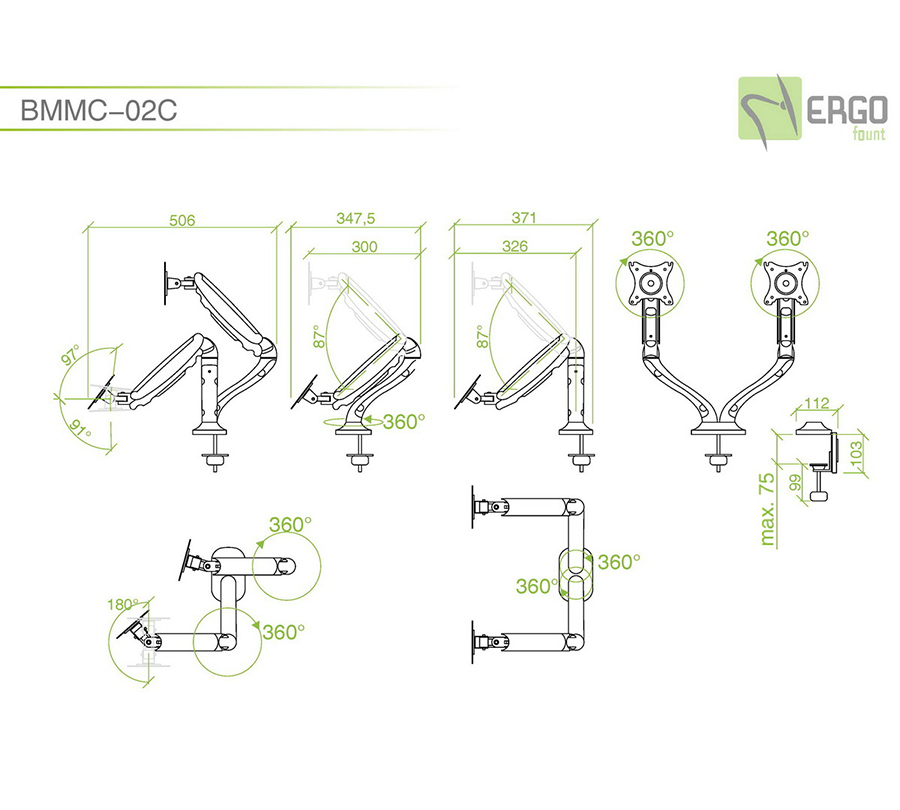 BMMC–02C

ERGO fount

506

97°

91°

347,5

300

87°

360°

371

326

87°

360°

360°

112

103

99

max. 75

360°

180°

360°

360°

360°