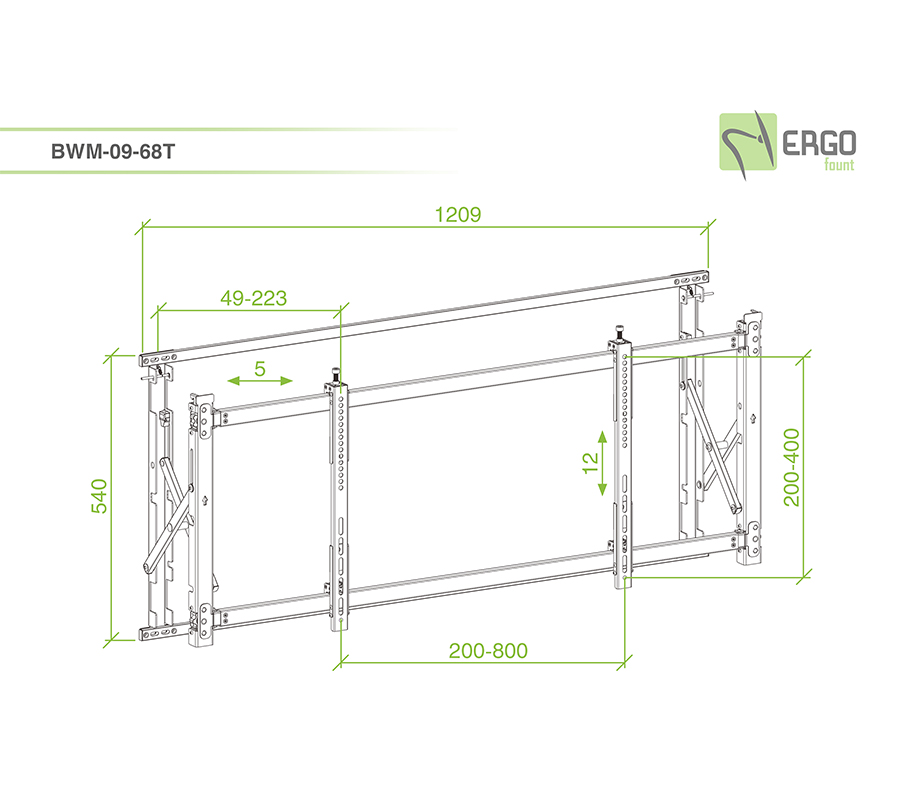 BWM-09-68T

ERGO
fount

1209

49-223

5

540

12

200-400

200-800