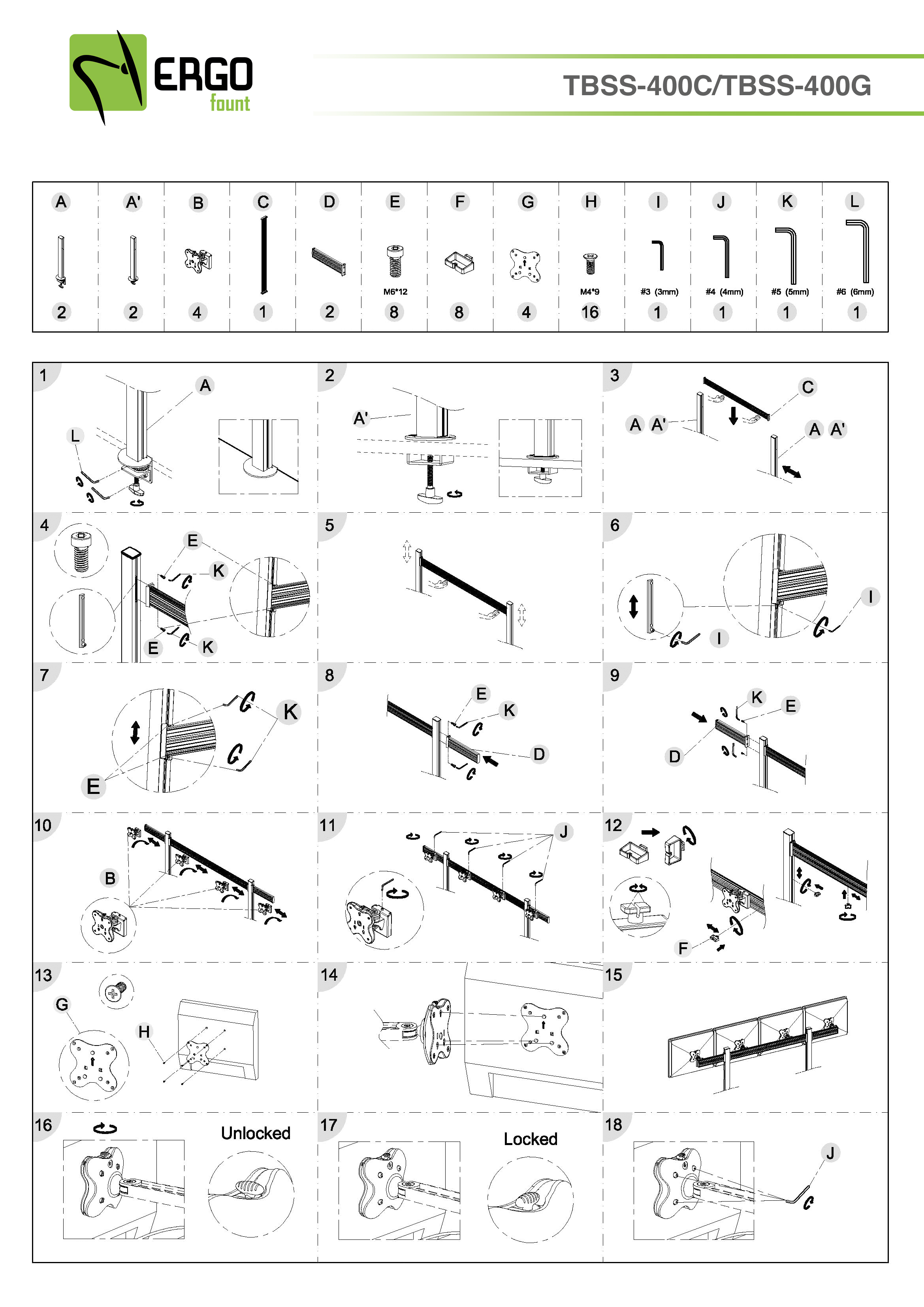 ERGO fount

TBSS-400C/TBSS-400G

| A | A' | B | C | D | E | F | G | H | I | J | K | L |
|---|---|---|---|---|---|---|---|---|---|---|---|---|
| | | | | | M6*12 | | | M4*9 | #3 (3mm) | #4 (4mm) | #5 (5mm) | #6 (6mm) |
| 2 | 2 | 4 | 1 | 2 | 8 | 8 | 4 | 16 | 1 | 1 | 1 | 1 |

1 A L

2 A'

3 C A A' A A'

4 E K E K

5

6 I I

7 K E

8 E K D

9 K E D

10 B

11 J

12 F

13 G H

14

15

16 Unlocked

17 Locked

18 J