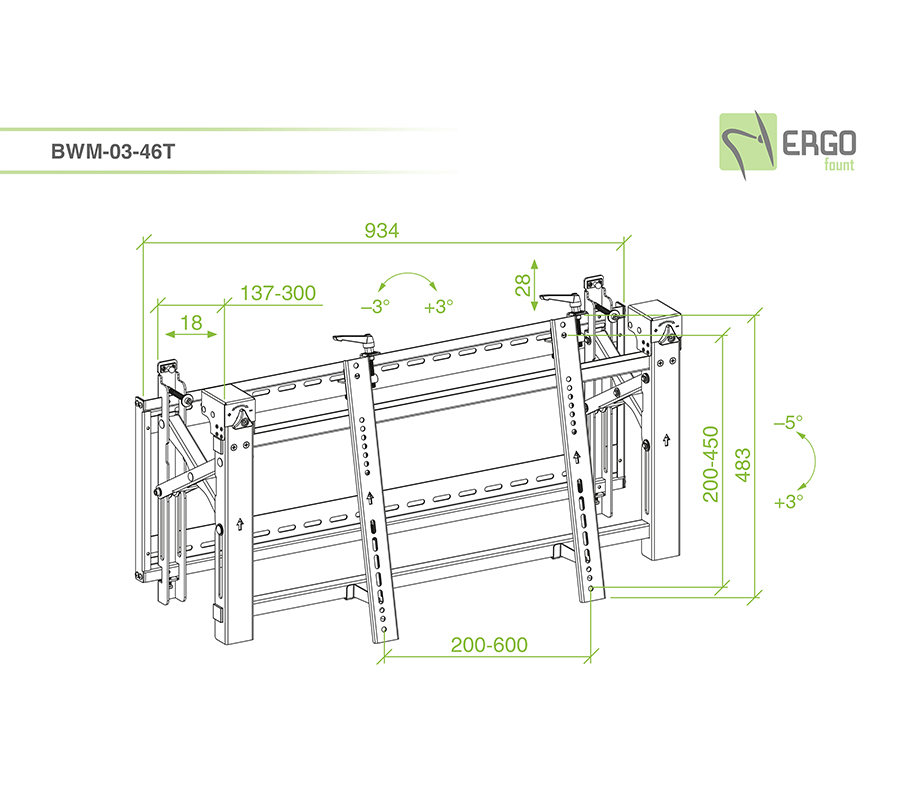 BWM-03-46T

ERGO fount

934

137-300

18

–3°

+3°

28

200-450

483

–5°

+3°

200-600