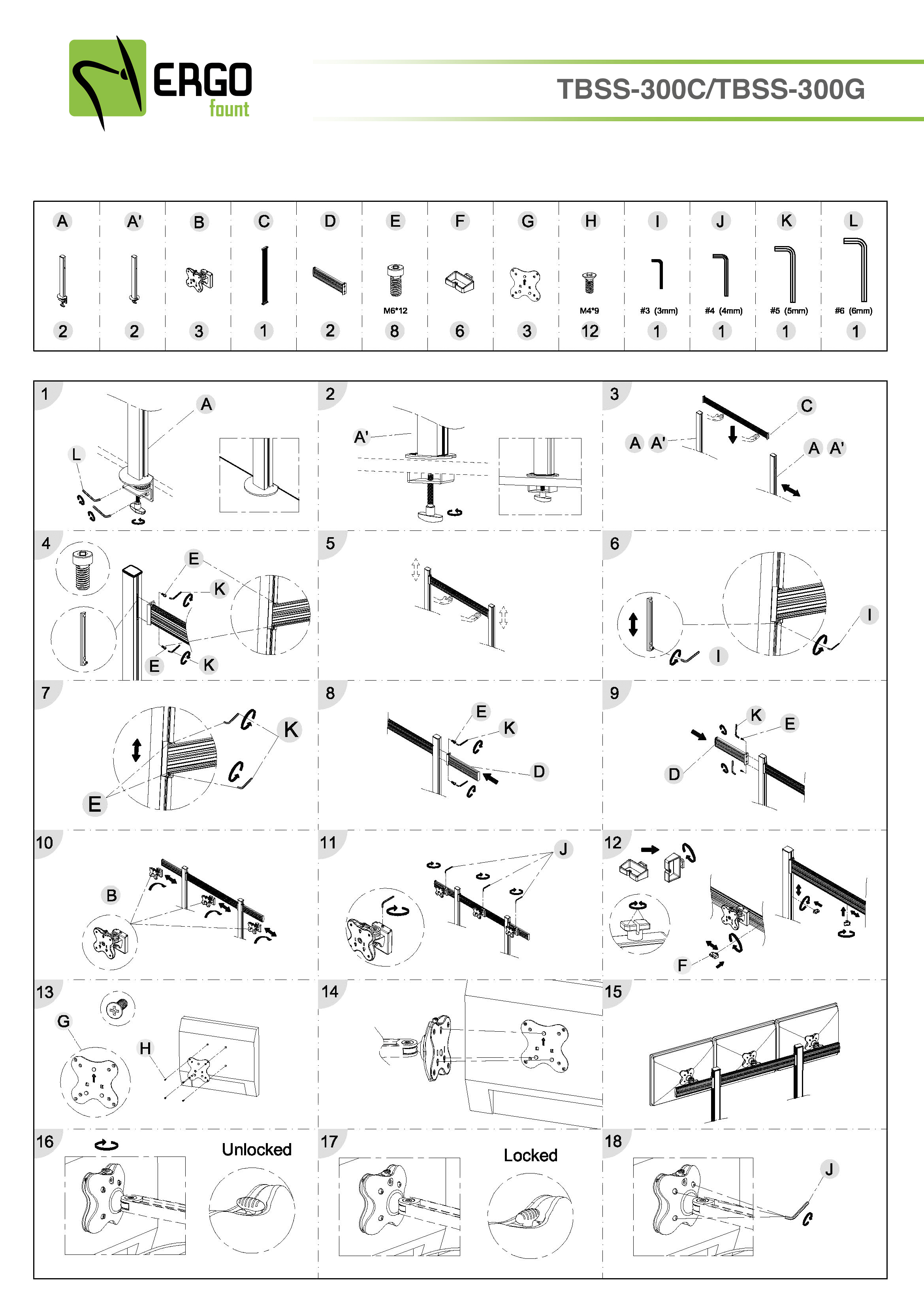 ERGO fount

TBSS-300C/TBSS-300G

| A | A' | B | C | D | E | F | G | H | I | J | K | L |
|---|---|---|---|---|---|---|---|---|---|---|---|---|
| | | | | | M6*12 | | | M4*9 | #3 (3mm) | #4 (4mm) | #5 (5mm) | #6 (6mm) |
| 2 | 2 | 3 | 1 | 2 | 8 | 6 | 3 | 12 | 1 | 1 | 1 | 1 |

1 A L

2 A'

3 C A A' A A'

4 E K E K

5

6 I I

7 K E

8 E K D

9 K E D

10 B

11 J

12 F

13 G H

14

15

16 Unlocked

17 Locked

18 J