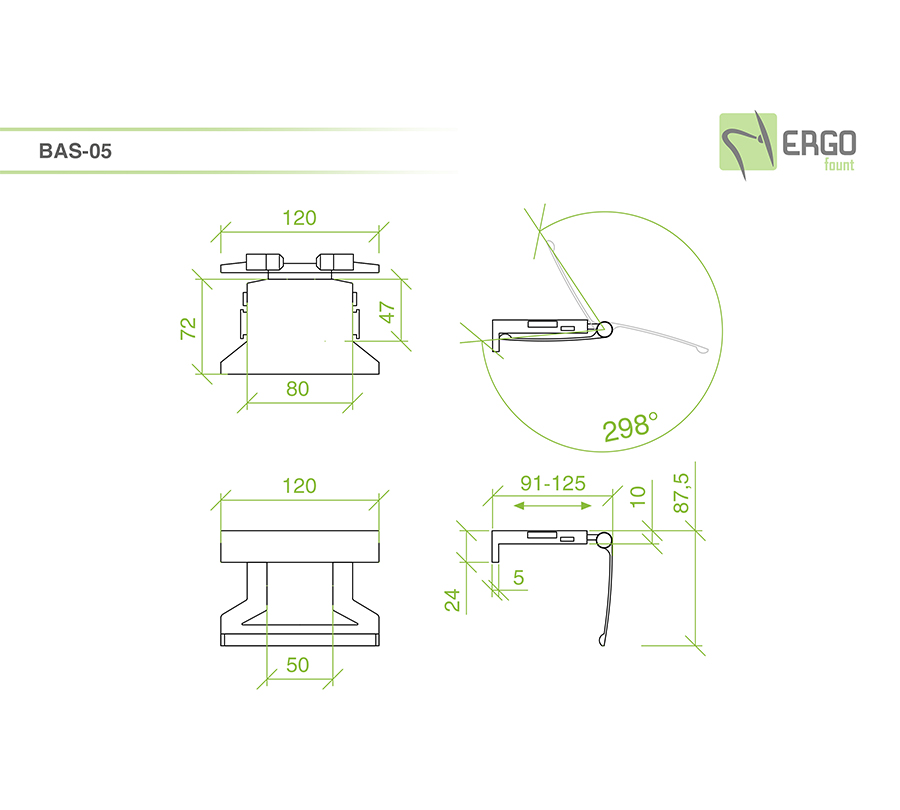 BAS-05

ERGO fount

120
72
47
80

298°

120
50

91-125
10
87,5
5
24